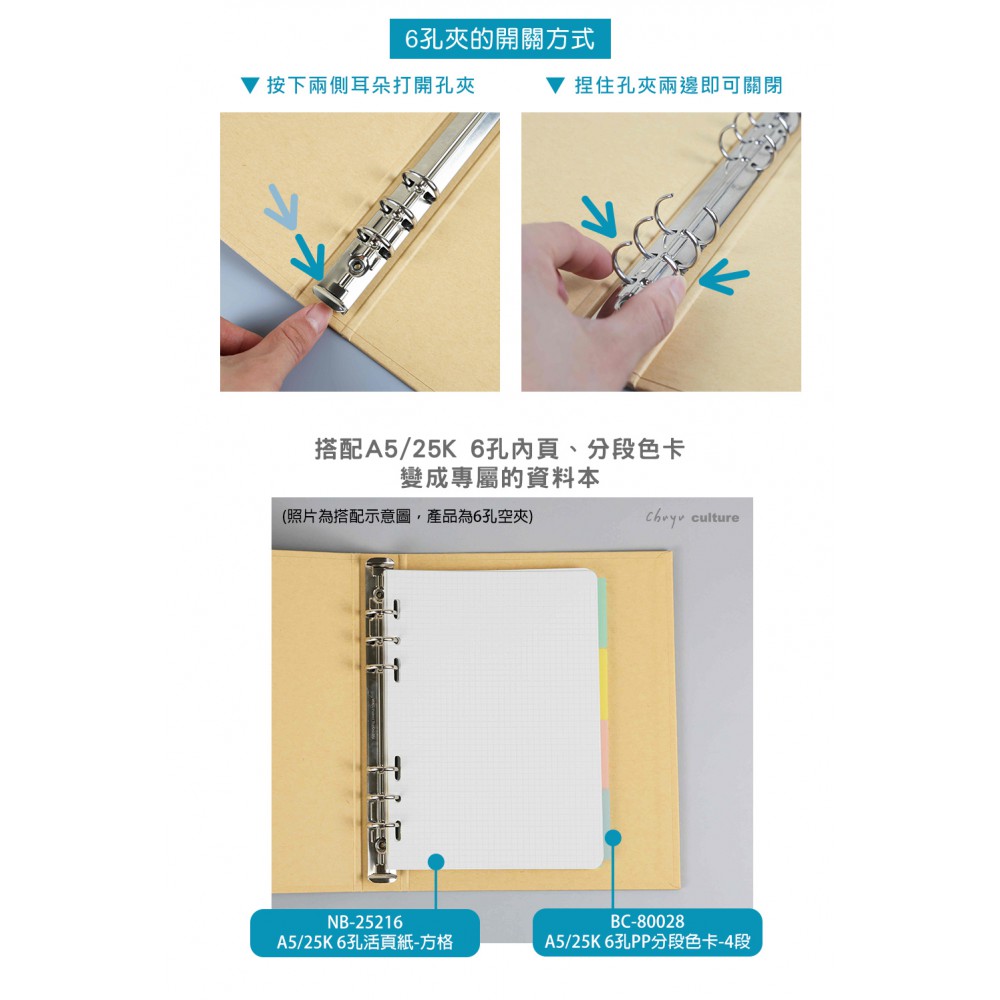 6孔夾的開關方式

▼ 按下兩側耳朵打開孔夾

▼ 捏住孔夾兩邊即可關閉

搭配A5/25K 6孔內頁、分段色卡
變成專屬的資料本

(照片為搭配示意圖，產品為6孔空夾)

Choyu culture

NB-25216
A5/25K 6孔活頁紙-方格

BC-80028
A5/25K 6孔PP分段色卡-4段