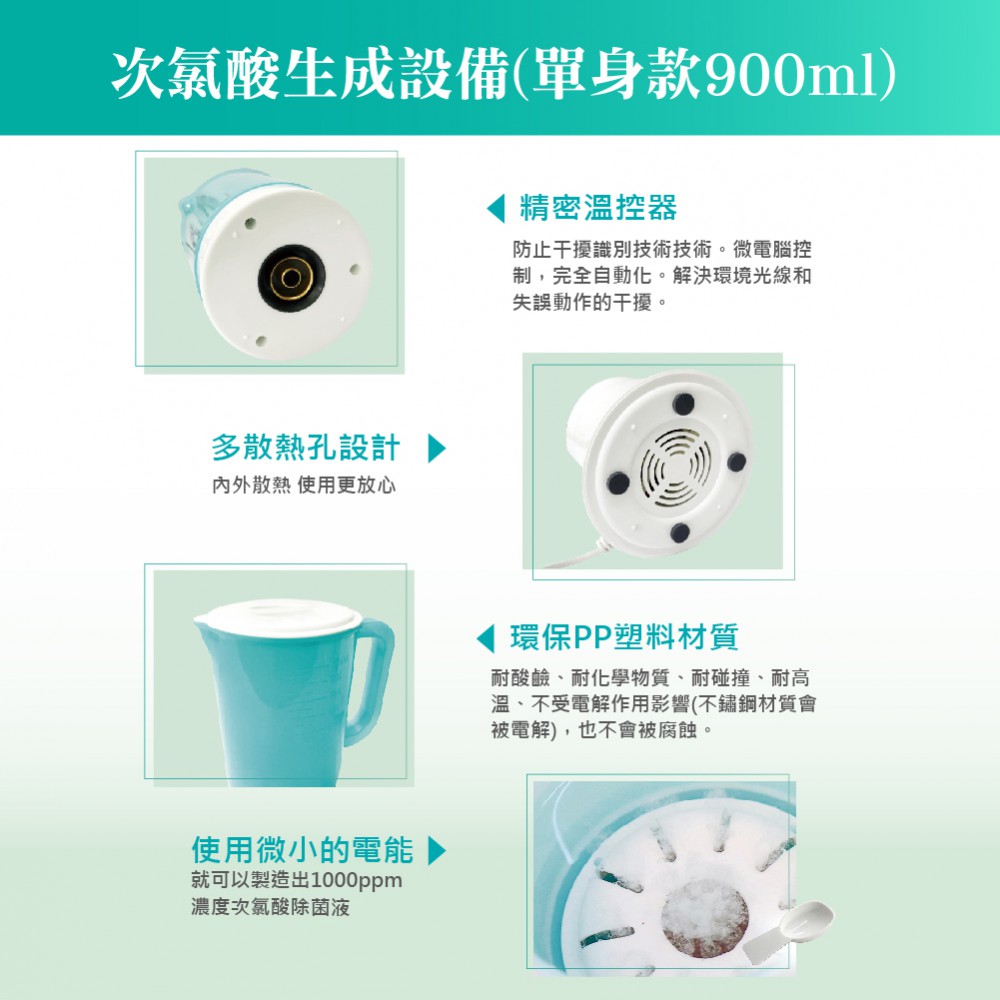 次氯酸生成設備(單身款900ml)

精密溫控器

防止干擾識別技術技術。微電腦控制，完全自動化。解決環境光線和失誤動作的干擾。

多散熱孔設計

內外散熱 使用更放心

環保PP塑料材質

耐酸鹼、耐化學物質、耐碰撞、耐高溫、不受電解作用影響(不鏽鋼材質會被電解)，也不會被腐蝕。

使用微小的電能

就可以製造出1000ppm濃度次氯酸除菌液