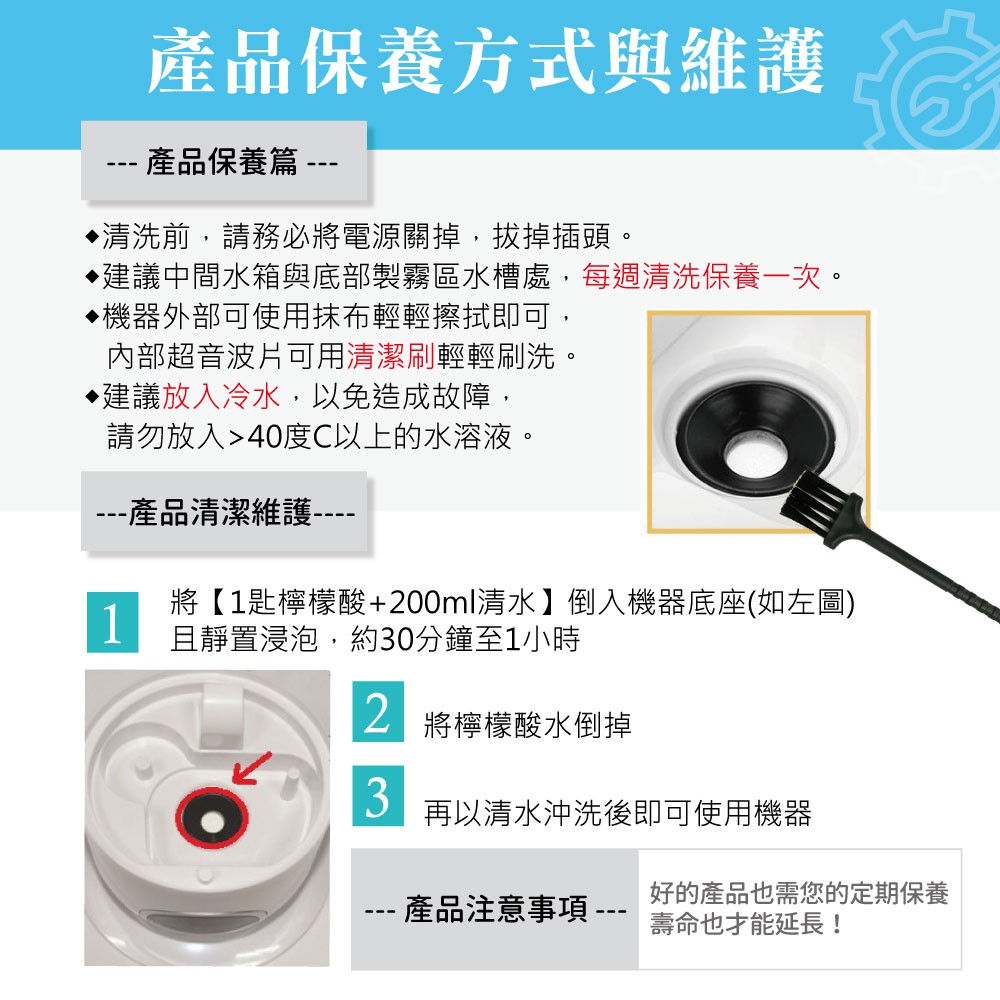 產品保養方式與維護

--- 產品保養篇 ---

◆清洗前，請務必將電源關掉，拔掉插頭。
◆建議中間水箱與底部製霧區水槽處，每週清洗保養一次。
◆機器外部可使用抹布輕輕擦拭即可，內部超音波片可用清潔刷輕輕刷洗。
◆建議放入冷水，以免造成故障，請勿放入>40度C以上的水溶液。

---產品清潔維護----

1 將【1匙檸檬酸+200ml清水】倒入機器底座(如左圖)且靜置浸泡，約30分鐘至1小時

2 將檸檬酸水倒掉

3 再以清水沖洗後即可使用機器

--- 產品注意事項 ---

好的產品也需您的定期保養
壽命也才能延長！