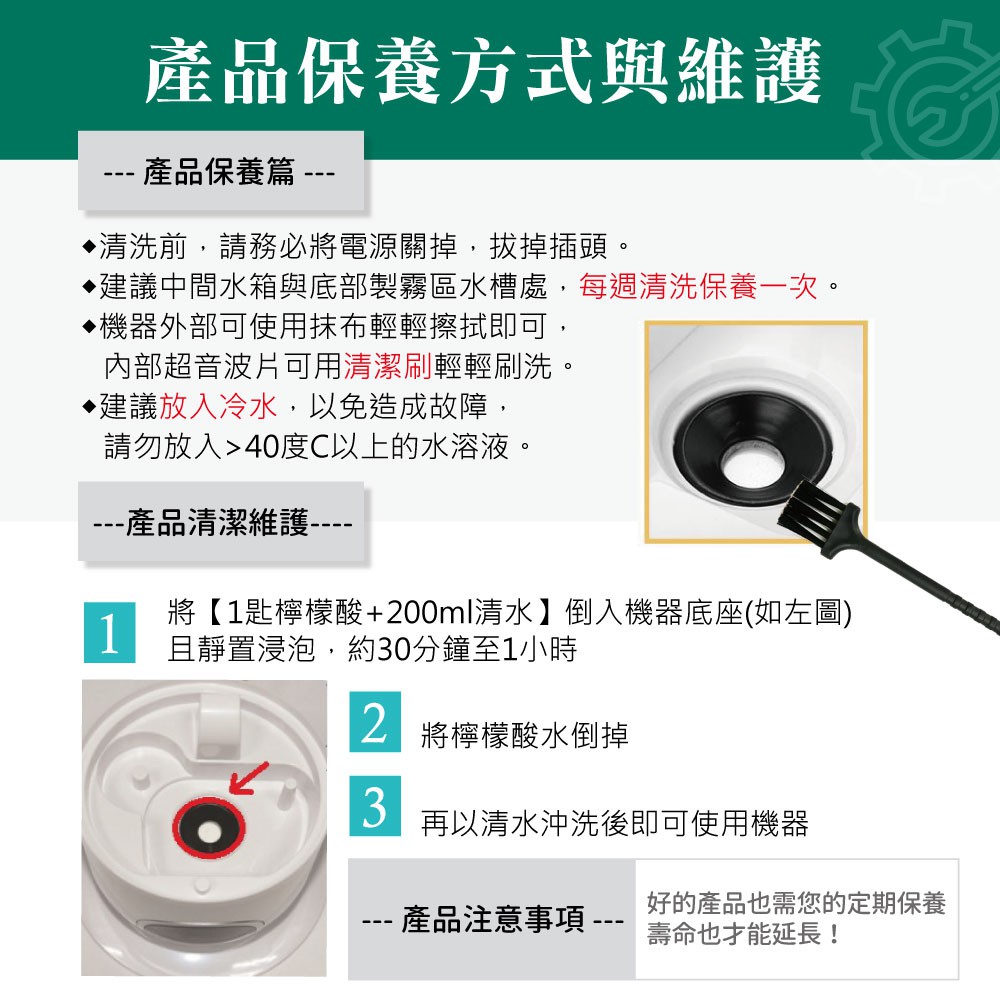 產品保養方式與維護

--- 產品保養篇 ---

◆清洗前，請務必將電源關掉，拔掉插頭。
◆建議中間水箱與底部製霧區水槽處，每週清洗保養一次。
◆機器外部可使用抹布輕輕擦拭即可，內部超音波片可用清潔刷輕輕刷洗。
◆建議放入冷水，以免造成故障，請勿放入>40度C以上的水溶液。

---產品清潔維護----

1 將【1匙檸檬酸+200ml清水】倒入機器底座(如左圖)且靜置浸泡，約30分鐘至1小時

2 將檸檬酸水倒掉

3 再以清水沖洗後即可使用機器

--- 產品注意事項 ---

好的產品也需您的定期保養壽命也才能延長！