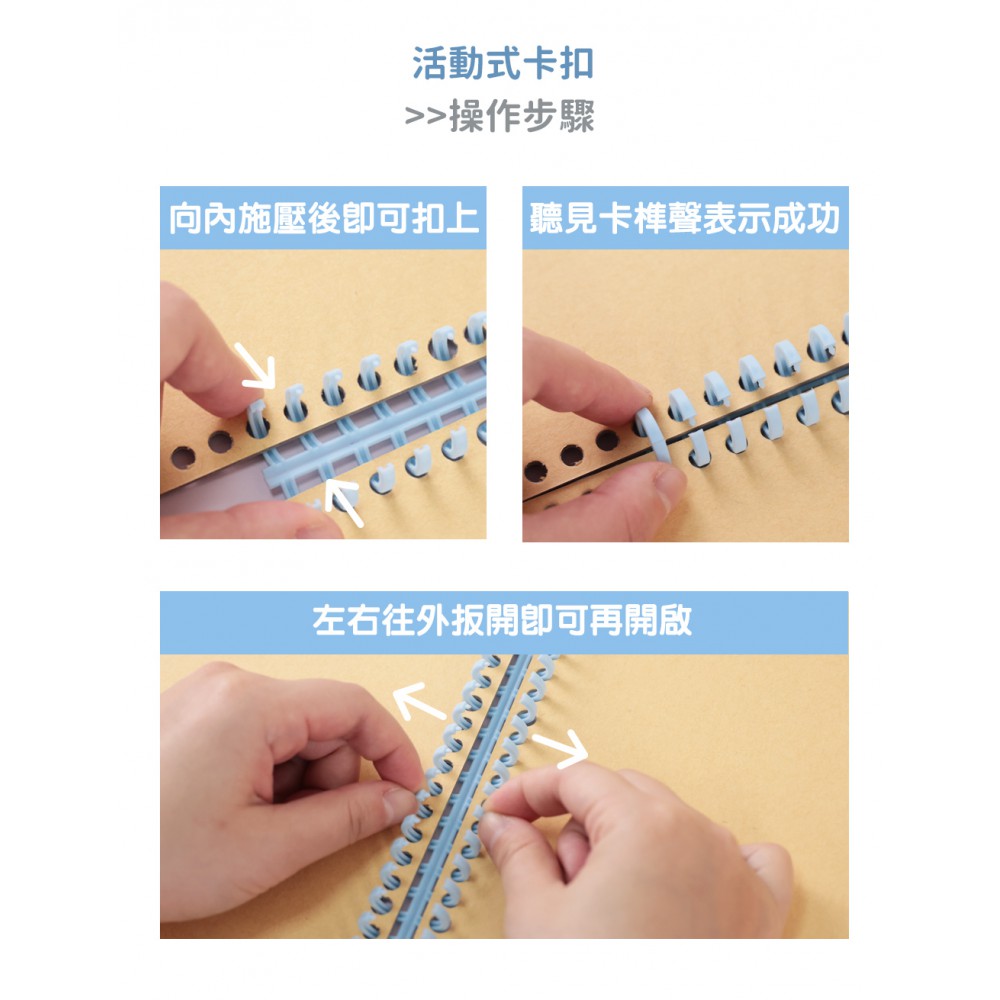 活動式卡扣

>>操作步驟

向內施壓後即可扣上

聽見卡榫聲表示成功

左右往外扳開即可再開啟