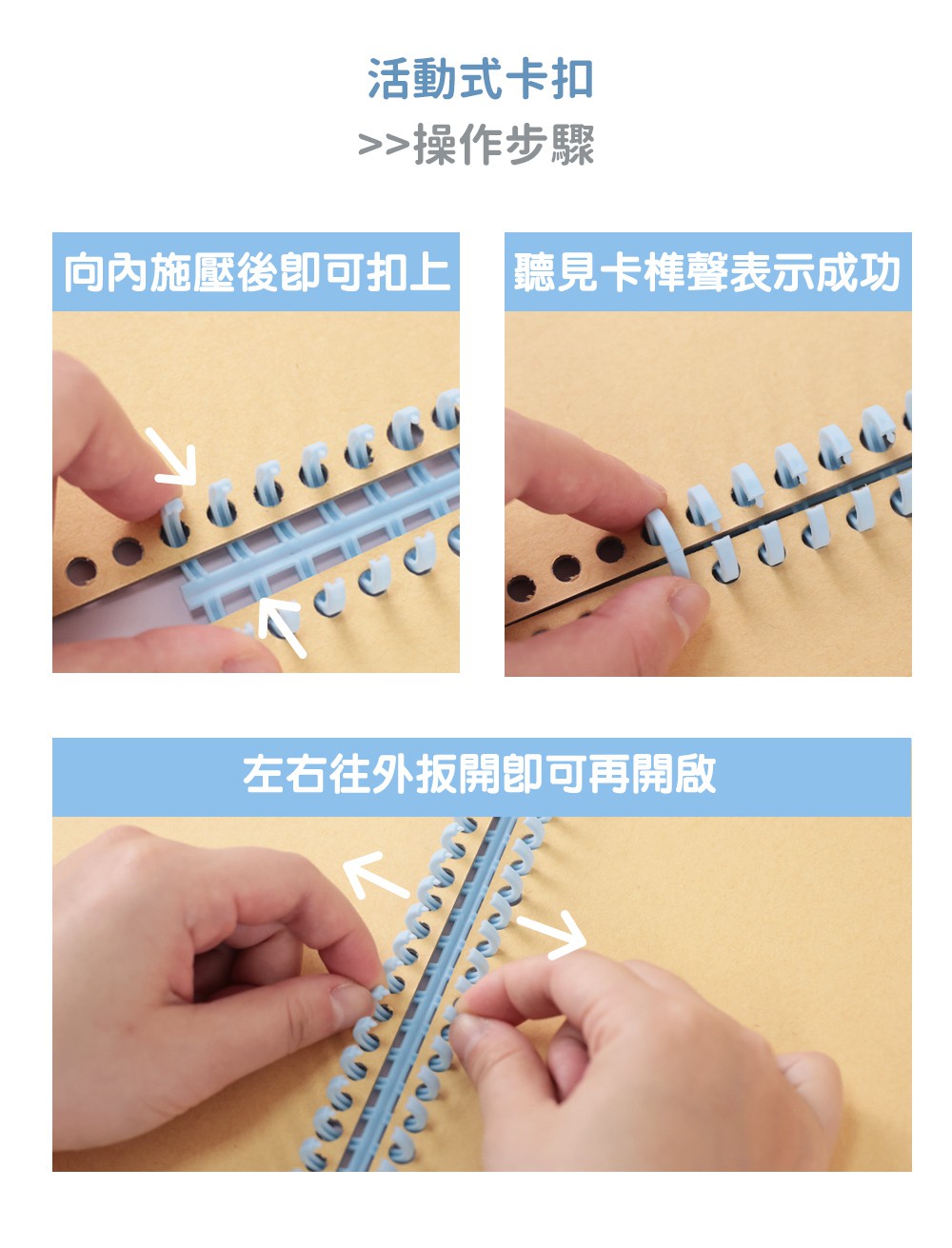 活動式卡扣
>>操作步驟

向內施壓後即可扣上

聽見卡榫聲表示成功

左右往外扳開即可再開啟